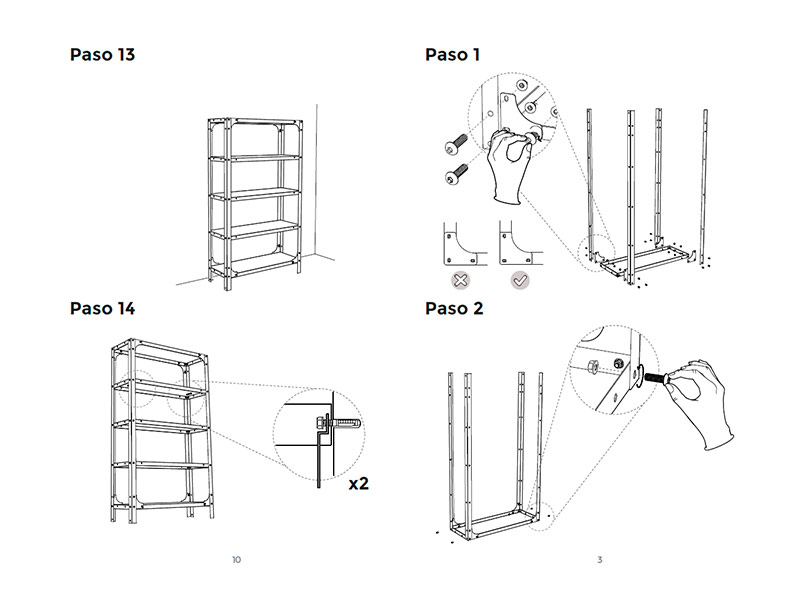 Paso 13

Paso 14

x2

10

Paso 1

Paso 2

3